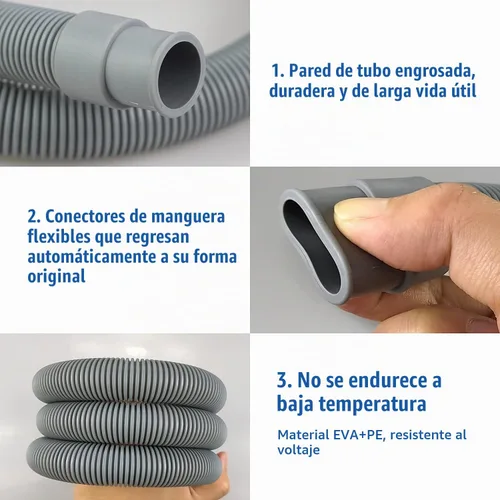 1. Pared de tubo engrosada, duradera y de larga vida útil

2. Conectores de manguera flexibles que regresan automáticamente a su forma original

3. No se endurece a baja temperatura

Material EVA+PE, resistente al voltaje