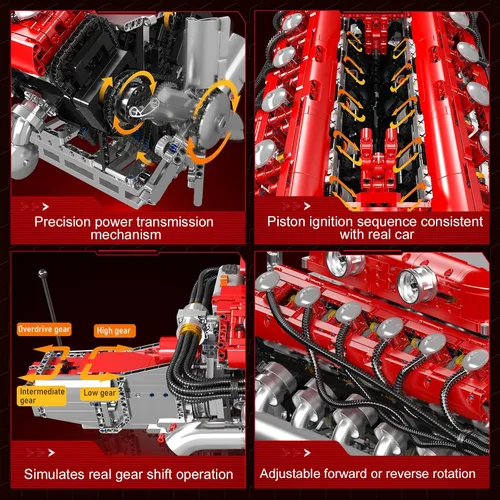 Precision power transmission mechanism

Piston ignition sequence consistent with real car

Overdrive gear

High gear

Intermediate gear

Low gear

Simulates real gear shift operation

Adjustable forward or reverse rotation