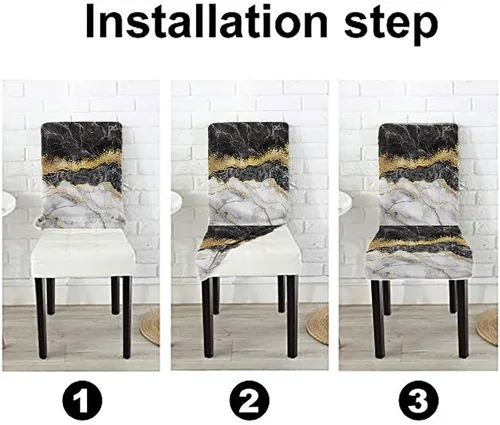 Installation step

1

2

3