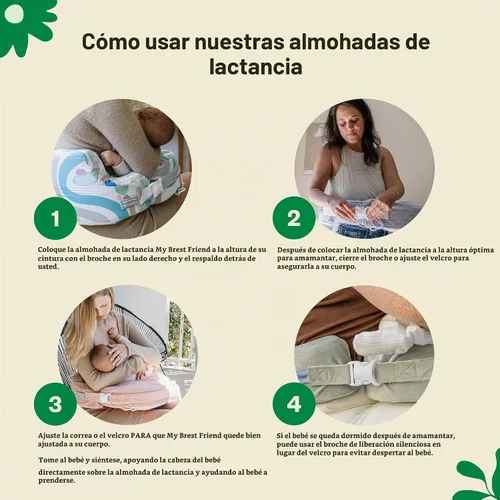 Cómo usar nuestras almohadas de lactancia

1

Coloque la almohada de lactancia My Brest Friend a la altura de su cintura con el broche en su lado derecho y el respaldo detrás de usted.

2

Después de colocar la almohada de lactancia a la altura óptima para amamantar, cierre el broche o ajuste el velcro para asegurarla a su cuerpo.

3

Ajuste la correa o el velcro PARA que My Brest Friend quede bien ajustada a su cuerpo.

Tome al bebé y siéntese, apoyando la cabeza del bebé directamente sobre la almohada de lactancia y ayudando al bebé a prenderse.

4

Si el bebé se queda dormido después de amamantar, puede usar el broche de liberación silenciosa en lugar del velcro para evitar despertar al bebé.