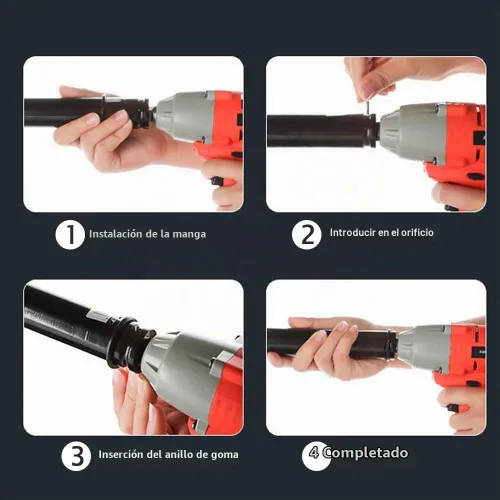 1 Instalación de la manga

2 Introducir en el orificio

3 Inserción del anillo de goma

4 Completado