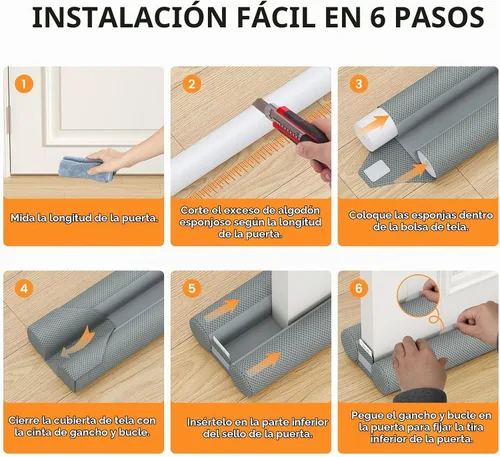 INSTALACIÓN FÁCIL EN 6 PASOS

1

Mida la longitud de la puerta.

2

Corte el exceso de algodón esponjoso según la longitud de la puerta.

3

Coloque las esponjas dentro de la bolsa de tela.

4

Cierre la cubierta de tela con la cinta de gancho y bucle.

5

Insértelo en la parte inferior del sello de la puerta.

6

Pegue el gancho y bucle en la puerta para fijar la tira inferior de la puerta.