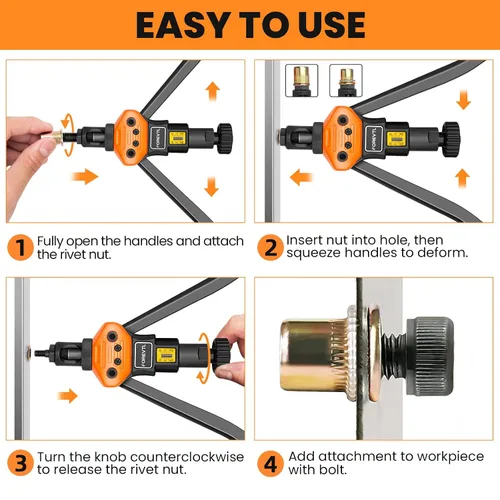 EASY TO USE

FOREVTL

FOREVTL

1 Fully open the handles and attach the rivet nut.

2 Insert nut into hole, then squeeze handles to deform.

FOREVTL

3 Turn the knob counterclockwise to release the rivet nut.

4 Add attachment to workpiece with bolt.