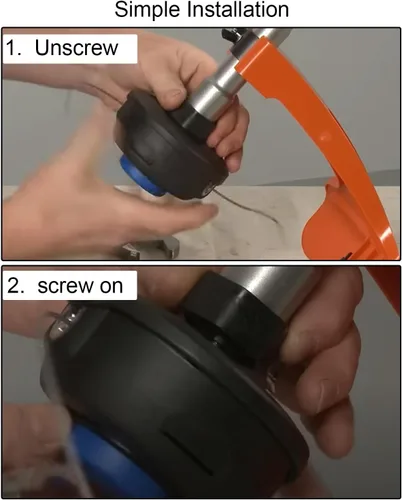 Simple Installation

1. Unscrew

2. screw on