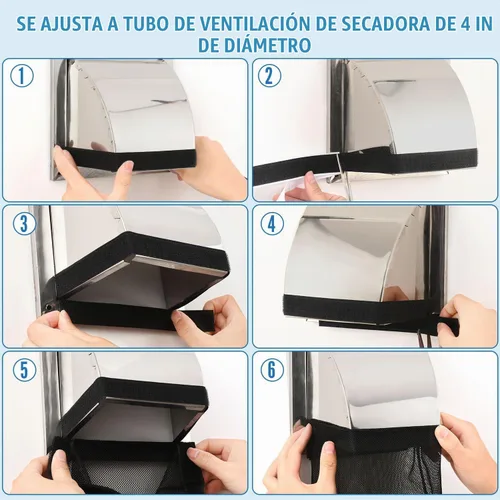 SE AJUSTA A TUBO DE VENTILACIÓN DE SECADORA DE 4 IN DE DIÁMETRO

1

2

3

4

5

6