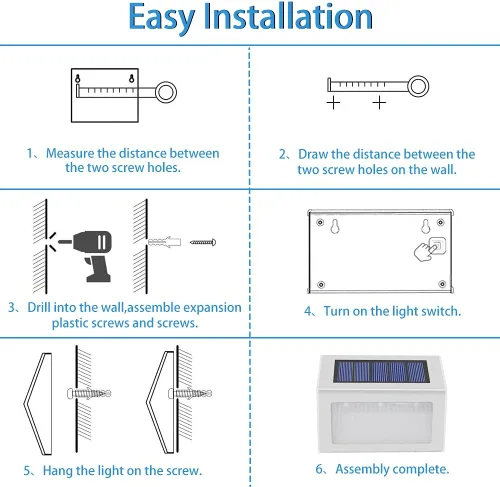 Easy Installation

1、Measure the distance between the two screw holes.

2、Draw the distance between the two screw holes on the wall.

3、Drill into the wall,assemble expansion plastic screws and screws.

4、Turn on the light switch.

5、Hang the light on the screw.

6、Assembly complete.