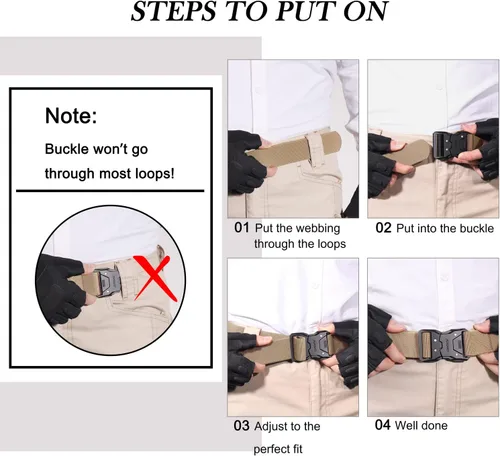 STEPS TO PUT ON

Note:

Buckle won't go through most loops!

01 Put the webbing through the loops

02 Put into the buckle

03 Adjust to the perfect fit

04 Well done