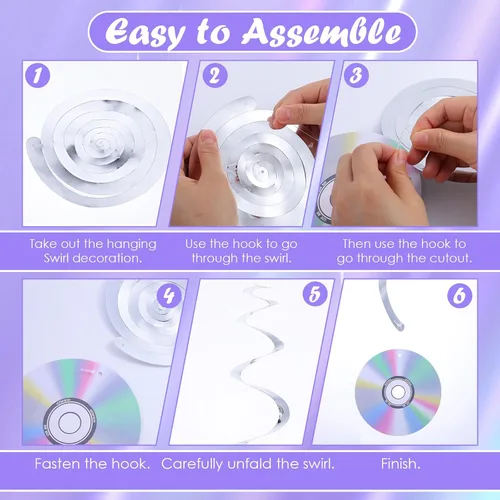 Easy to Assemble

1

2

3

Take out the hanging Swirl decoration.

Use the hook to go through the swirl.

Then use the hook to go through the cutout.

4

5

6

Fasten the hook.

Carefully unfald the swirl.

Finish.