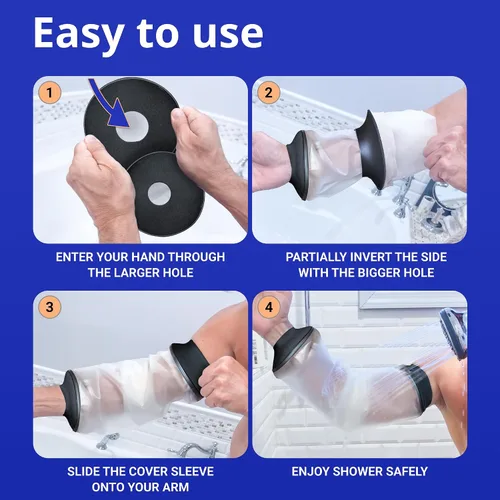 Easy to use

1

ENTER YOUR HAND THROUGH THE LARGER HOLE

2

PARTIALLY INVERT THE SIDE WITH THE BIGGER HOLE

3

SLIDE THE COVER SLEEVE ONTO YOUR ARM

4

ENJOY SHOWER SAFELY