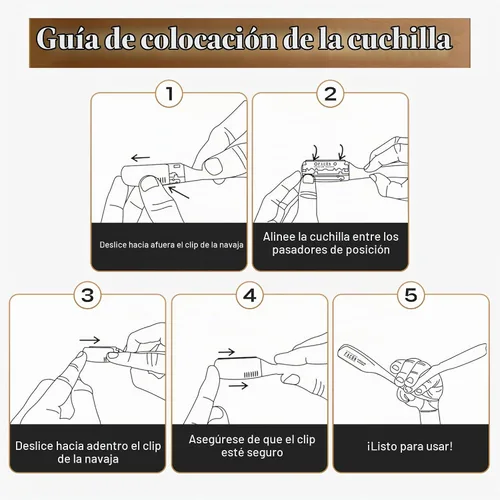 Guía de colocación de la cuchilla

1

Deslice hacia afuera el clip de la navaja

2

Alinee la cuchilla entre los pasadores de posición

3

Deslice hacia adentro el clip de la navaja

4

Asegúrese de que el clip esté seguro

5

¡Listo para usar!