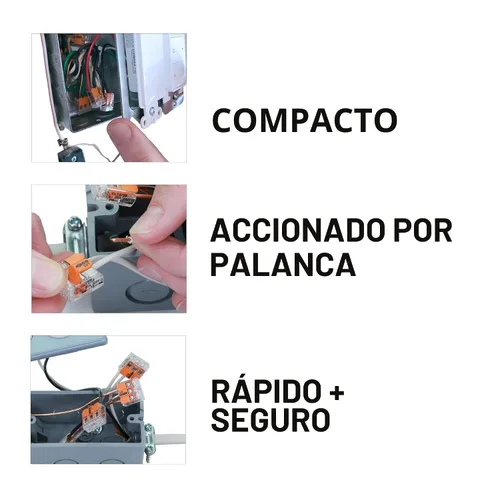 COMPACTO

ACCIONADO POR PALANCA

RÁPIDO + SEGURO