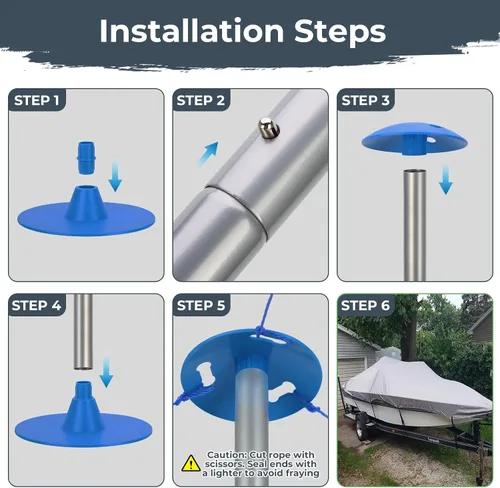 Installation Steps

STEP 1

STEP 2

STEP 3

STEP 4

STEP 5

Caution: Cut rope with scissors. Seal ends with a lighter to avoid fraying

STEP 6