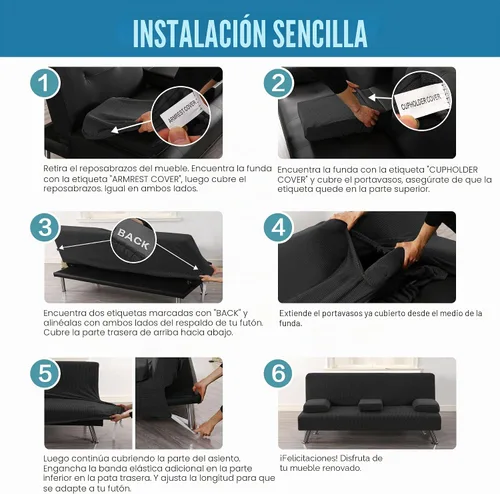 INSTALACIÓN SENCILLA

1

ARMREST COVER

Retira el reposabrazos del mueble. Encuentra la funda con la etiqueta "ARMREST COVER", luego cubre el reposabrazos. Igual en ambos lados.

2

CUPHOLDER COVER

Encuentra la funda con la etiqueta "CUPHOLDER COVER" y cubre el portavasos, asegúrate de que la etiqueta quede en la parte superior.

3

BACK

Encuentra dos etiquetas marcadas con "BACK" y alinéalas con ambos lados del respaldo de tu futón. Cubre la parte trasera de arriba hacia abajo.

4

Extiende el portavasos ya cubierto desde el medio de la funda.

5

Luego continúa cubriendo la parte del asiento. Engancha la banda elástica adicional en la parte inferior en la pata trasera. Y ajusta la longitud para que se adapte a tu futón.

6

¡Felicitaciones! Disfruta de tu mueble renovado.