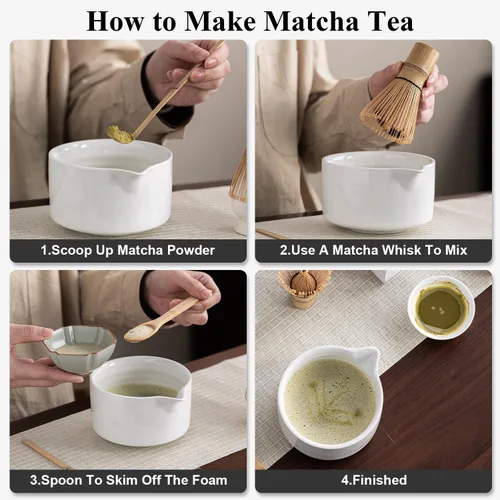 How to Make Matcha Tea

1.Scoop Up Matcha Powder

2.Use A Matcha Whisk To Mix

3.Spoon To Skim Off The Foam

4.Finished