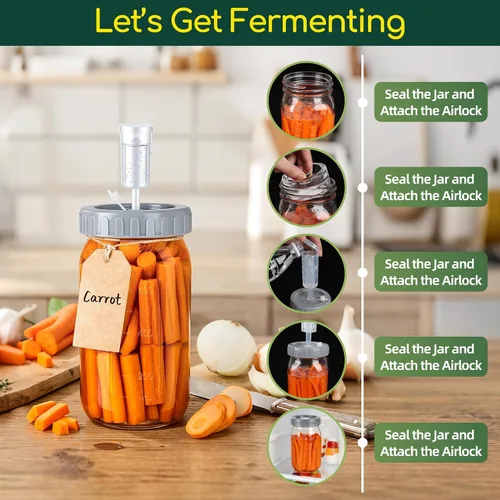 Let's Get Fermenting

Carrot

Seal the Jar and Attach the Airlock

Seal the Jar and Attach the Airlock

Seal the Jar and Attach the Airlock

Seal the Jar and Attach the Airlock

Seal the Jar and Attach the Airlock