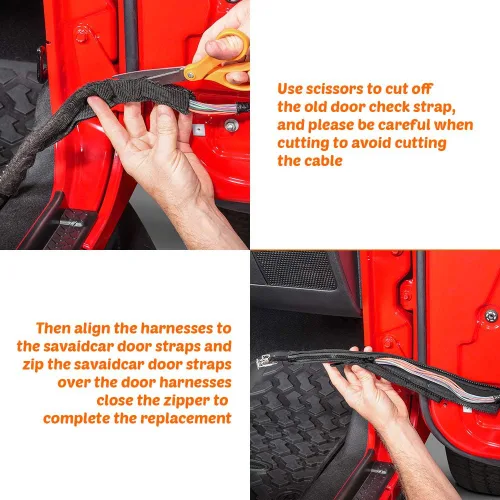 Use scissors to cut off the old door check strap, and please be careful when cutting to avoid cutting the cable

Then align the harnesses to the savaidcar door straps and zip the savaidcar door straps over the door harnesses close the zipper to complete the replacement