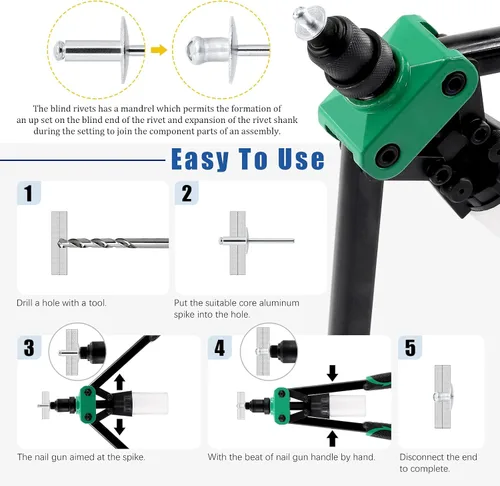 The blind rivets has a mandrel which permits the formation of an up set on the blind end of the rivet and expansion of the rivet shank during the setting to join the component parts of an assembly.

Easy To Use

1

Drill a hole with a tool.

2

Put the suitable core aluminum spike into the hole.

3

The nail gun aimed at the spike.

4

With the beat of nail gun handle by hand.

5

Disconnect the end to complete.