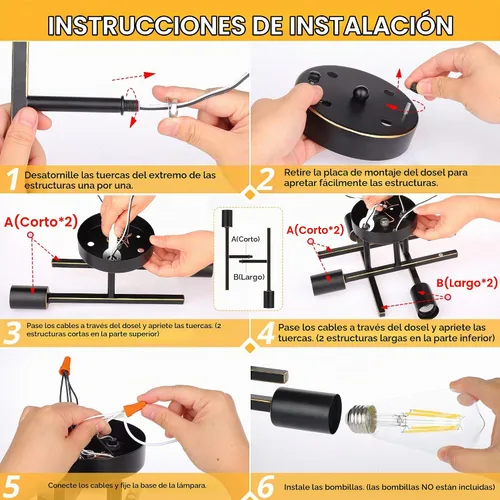 INSTRUCCIONES DE INSTALACIÓN

1 Desatornille las tuercas del extremo de las estructuras una por una.

2 Retire la placa de montaje del dosel para apretar fácilmente las estructuras.

A(Corto*2)

A(Corto)

B(Largo)

A(Corto*2)

B(Largo*2)

3 Pase los cables a través del dosel y apriete las tuercas. (2 estructuras cortas en la parte superior)

4 Pase los cables a través del dosel y apriete las tuercas. (2 estructuras largas en la parte inferior)

5 Conecte los cables y fije la base de la lámpara.

6 Instale las bombillas. (las bombillas NO están incluidas)