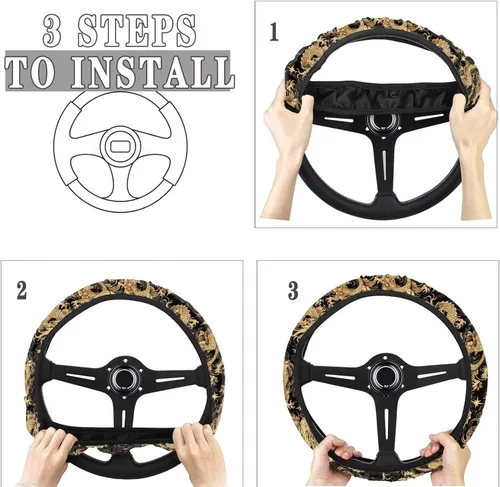 3 STEPS
TO INSTALL

1

2

3