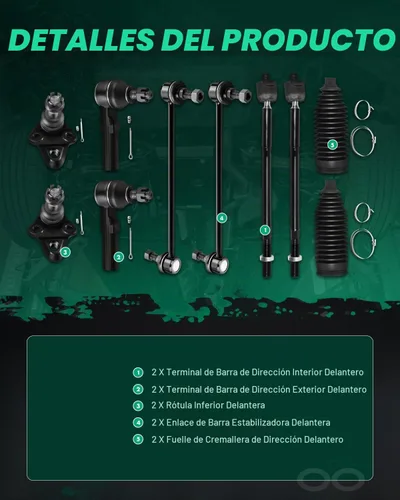 DETALLES DEL PRODUCTO

5

4

1

3

2

1 2 X Terminal de Barra de Dirección Interior Delantero
2 2 X Terminal de Barra de Dirección Exterior Delantero
3 2 X Rótula Inferior Delantera
4 2 X Enlace de Barra Estabilizadora Delantera
5 2 X Fuelle de Cremallera de Dirección Delantero