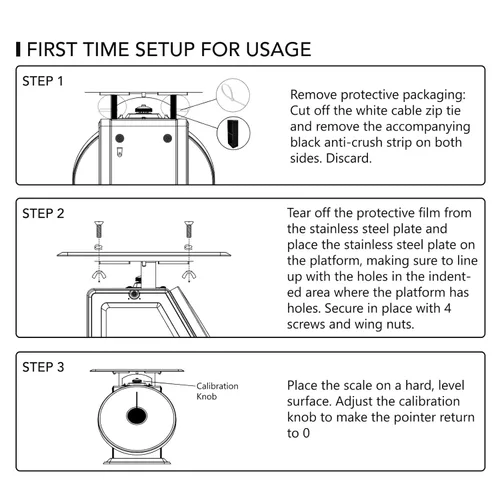 FIRST TIME SETUP FOR USAGE

STEP 1

Remove protective packaging: Cut off the white cable zip tie and remove the accompanying black anti-crush strip on both sides. Discard.

STEP 2

Tear off the protective film from the stainless steel plate and place the stainless steel plate on the platform, making sure to line up with the holes in the indented area where the platform has holes. Secure in place with 4 screws and wing nuts.

STEP 3

Calibration Knob

Place the scale on a hard, level surface. Adjust the calibration knob to make the pointer return to 0