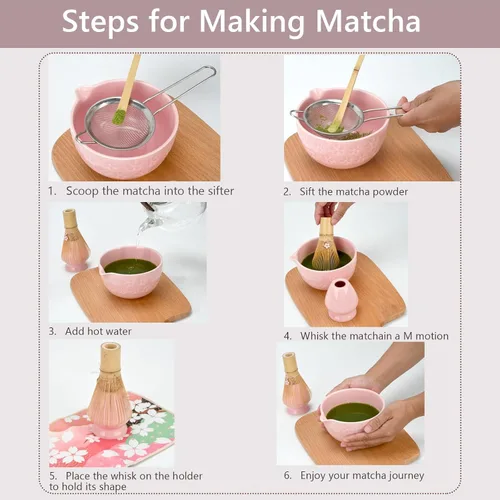 Steps for Making Matcha

1. Scoop the matcha into the sifter

2. Sift the matcha powder

3. Add hot water

4. Whisk the matchain a M motion

5. Place the whisk on the holder to hold its shape

6. Enjoy your matcha journey