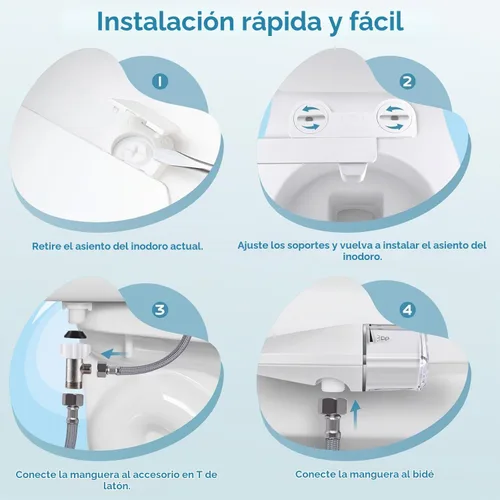 Instalación rápida y fácil

1

Retire el asiento del inodoro actual.

2

Ajuste los soportes y vuelva a instalar el asiento del inodoro.

3

Conecte la manguera al accesorio en T de latón.

4

Conecte la manguera al bidé