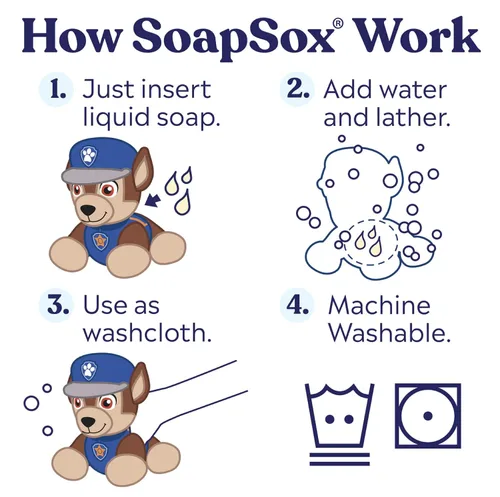 How SoapSox® Work

1. Just insert liquid soap.

2. Add water and lather.

3. Use as washcloth.

4. Machine Washable.