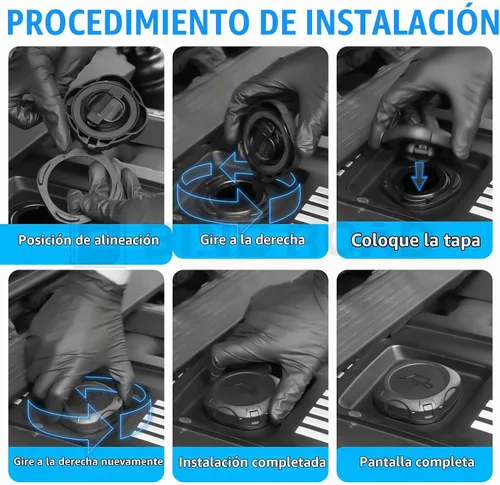 PROCEDIMIENTO DE INSTALACIÓN

Posición de alineación

Gire a la derecha

Coloque la tapa

Gire a la derecha nuevamente

Instalación completada

Pantalla completa