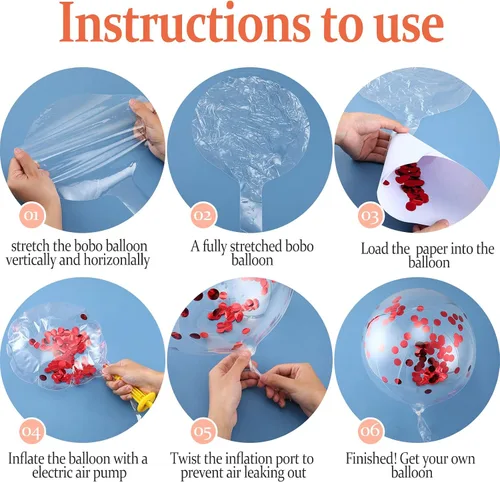 Instructions to use

01

stretch the bobo balloon vertically and horizonlally

02

A fully stretched bobo balloon

03

Load the paper into the balloon

04

Inflate the balloon with a electric air pump

05

Twist the inflation port to prevent air leaking out

06

Finished! Get your own balloon