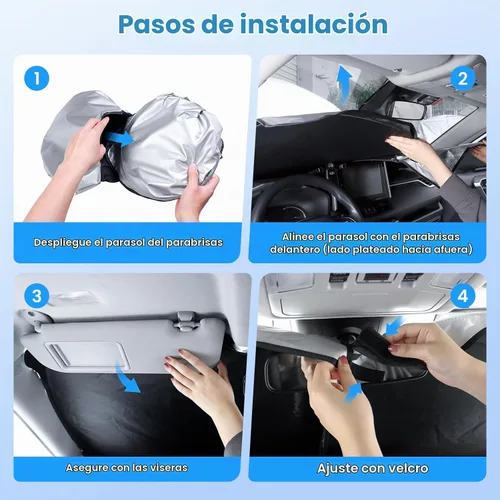 Pasos de instalación

1

Despliegue el parasol del parabrisas

2

Alinee el parasol con el parabrisas delantero (lado plateado hacia afuera)

3

Asegure con las viseras

4

Ajuste con velcro