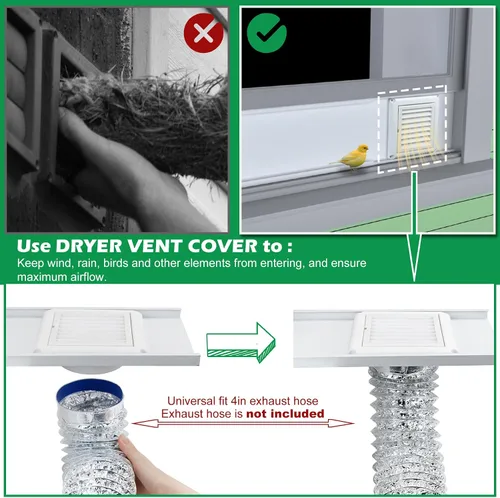 Use DRYER VENT COVER to :
Keep wind, rain, birds and other elements from entering, and ensure maximum airflow.

Universal fit 4in exhaust hose
Exhaust hose is not included