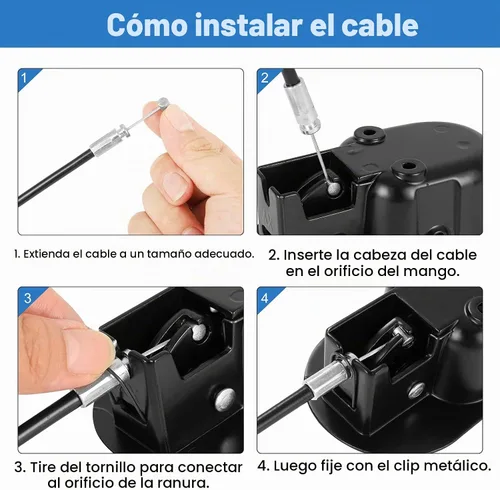 Cómo instalar el cable

1

2

1. Extienda el cable a un tamaño adecuado.

2. Inserte la cabeza del cable en el orificio del mango.

3

4

3. Tire del tornillo para conectar al orificio de la ranura.

4. Luego fije con el clip metálico.