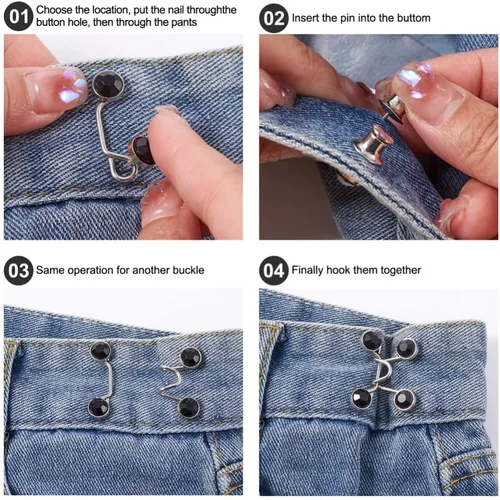 01 Choose the location, put the nail throughthe button hole, then through the pants

02 Insert the pin into the buttom

03 Same operation for another buckle

04 Finally hook them together