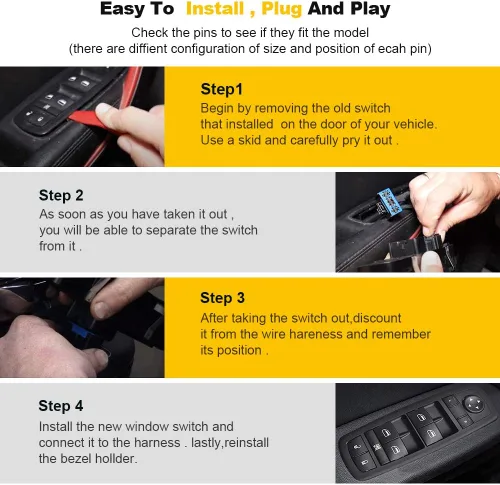 Easy To Install , Plug And Play

Check the pins to see if they fit the model
(there are diffient configuration of size and position of ecah pin)

Step1
Begin by removing the old switch that installed on the door of your vehicle. Use a skid and carefully pry it out .

Step 2
As soon as you have taken it out , you will be able to separate the switch from it .

Step 3
After taking the switch out,discount it from the wire hareness and remember its position .

Step 4
Install the new window switch and connect it to the harness . lastly,reinstall the bezel hollder.