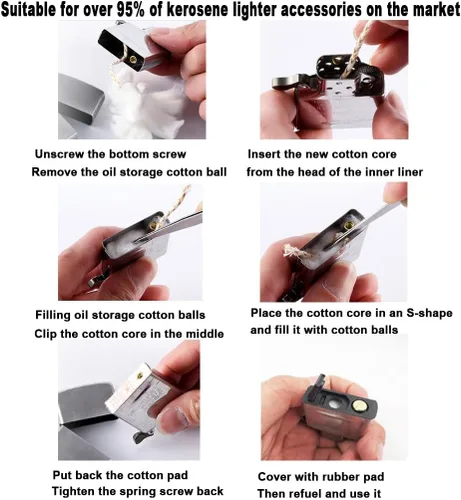 Suitable for over 95% of kerosene lighter accessories on the market

Unscrew the bottom screw
Remove the oil storage cotton ball

Insert the new cotton core
from the head of the inner liner

Filling oil storage cotton balls
Clip the cotton core in the middle

Place the cotton core in an S-shape
and fill it with cotton balls

Put back the cotton pad
Tighten the spring screw back

Cover with rubber pad
Then refuel and use it