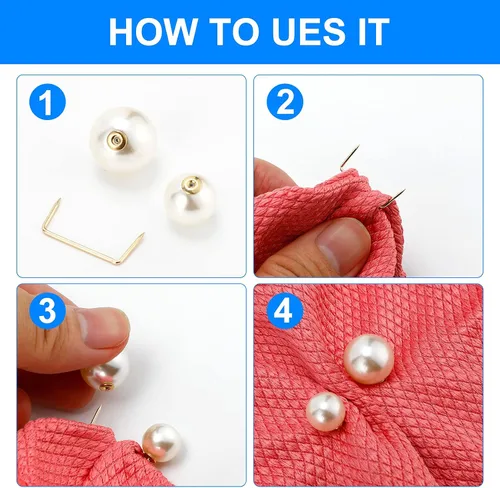 HOW TO UES IT

1

2

3

4