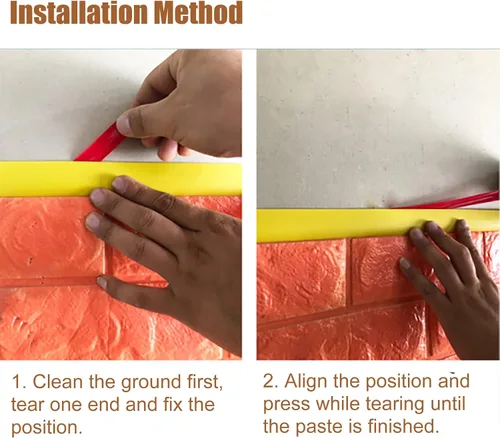 Installation Method

1. Clean the ground first, tear one end and fix the position.

2. Align the position and press while tearing until the paste is finished.