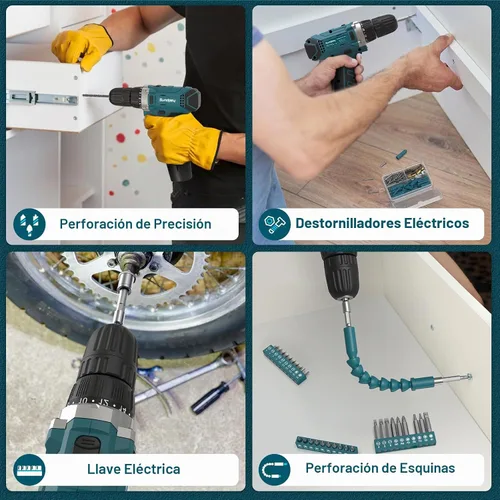 Perforación de Precisión

Destornilladores Eléctricos

Llave Eléctrica

Perforación de Esquinas