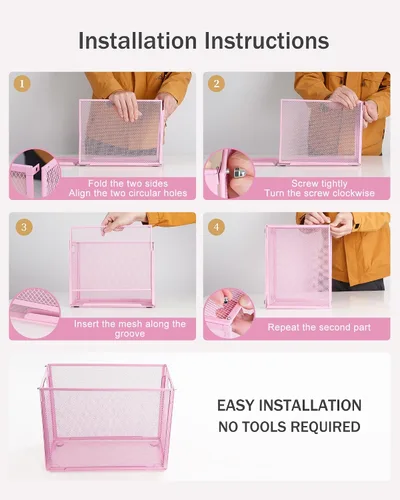 Installation Instructions

1

Fold the two sides
Align the two circular holes

2

Screw tightly
Turn the screw clockwise

3

Insert the mesh along the groove

4

Repeat the second part

EASY INSTALLATION
NO TOOLS REQUIRED