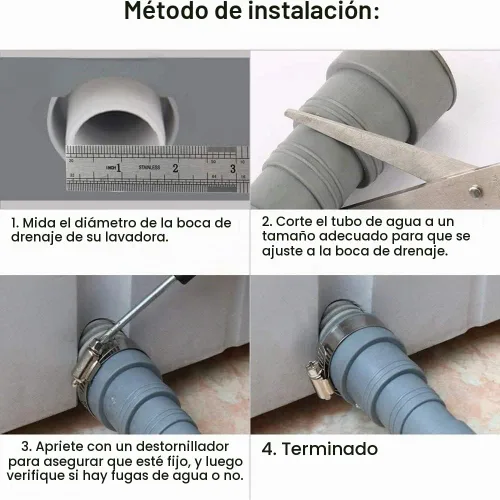 Método de instalación:

INCH 1 STAINLESS 2 3

1. Mida el diámetro de la boca de drenaje de su lavadora.

2. Corte el tubo de agua a un tamaño adecuado para que se ajuste a la boca de drenaje.

3. Apriete con un destornillador para asegurar que esté fijo, y luego verifique si hay fugas de agua o no.

4. Terminado