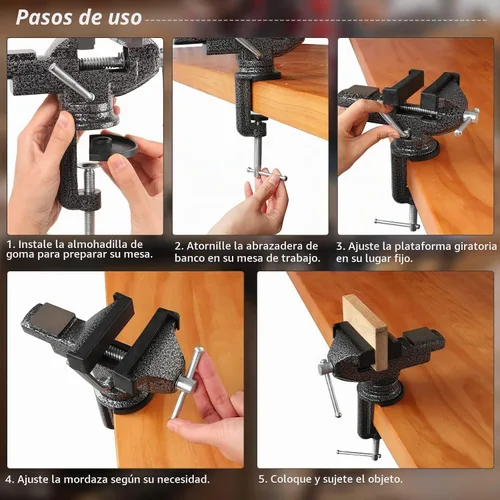 Pasos de uso

1. Instale la almohadilla de goma para preparar su mesa.

2. Atornille la abrazadera de banco en su mesa de trabajo.

3. Ajuste la plataforma giratoria en su lugar fijo.

4. Ajuste la mordaza según su necesidad.

5. Coloque y sujete el objeto.