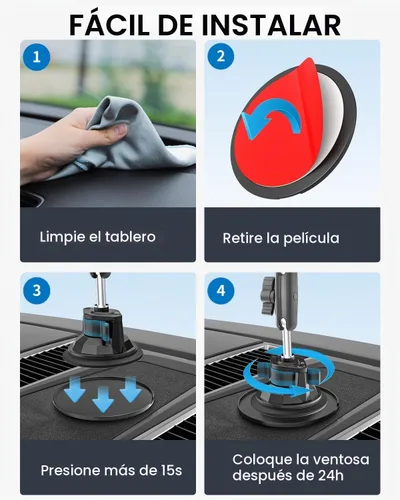 FÁCIL DE INSTALAR

1

Limpie el tablero

2

Retire la película

3

Presione más de 15s

4

Coloque la ventosa después de 24h