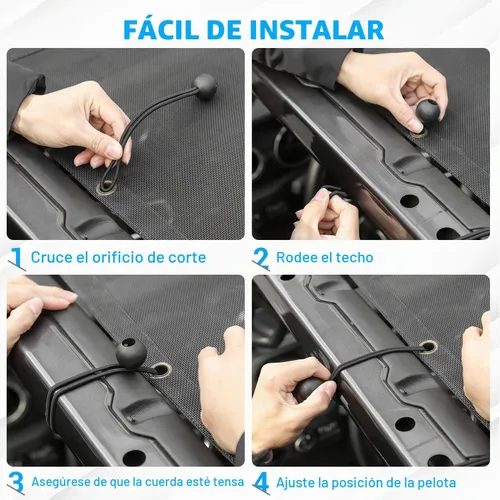 FÁCIL DE INSTALAR

1 Cruce el orificio de corte

2 Rodee el techo

3 Asegúrese de que la cuerda esté tensa

4 Ajuste la posición de la pelota