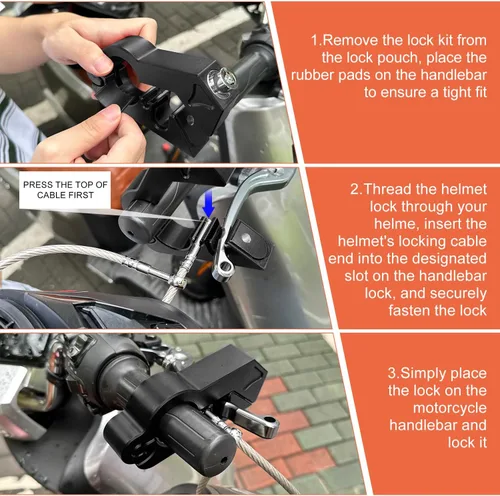 1.Remove the lock kit from the lock pouch, place the rubber pads on the handlebar to ensure a tight fit

PRESS THE TOP OF CABLE FIRST

2.Thread the helmet lock through your helme, insert the helmet's locking cable end into the designated slot on the handlebar lock, and securely fasten the lock

3.Simply place the lock on the motorcycle handlebar and lock it