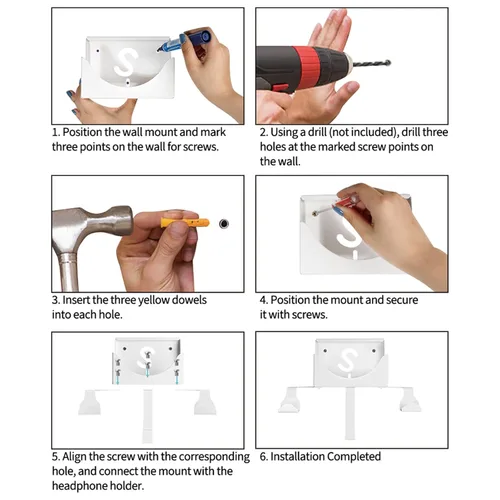 S

1. Position the wall mount and mark three points on the wall for screws.

2. Using a drill (not included), drill three holes at the marked screw points on the wall.

3. Insert the three yellow dowels into each hole.

S

4. Position the mount and secure it with screws.

S

5. Align the screw with the corresponding hole, and connect the mount with the headphone holder.

S

6. Installation Completed