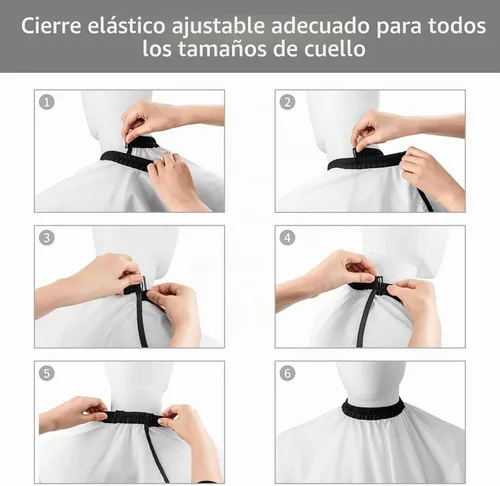 Cierre elástico ajustable adecuado para todos los tamaños de cuello

1

2

3

4

5

6