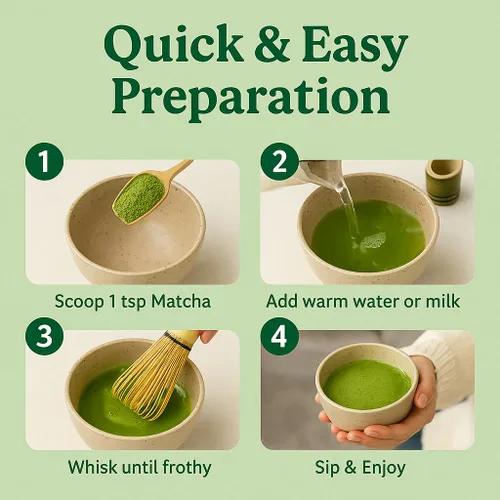 Quick & Easy Preparation

1

Scoop 1 tsp Matcha

2

Add warm water or milk

3

Whisk until frothy

4

Sip & Enjoy