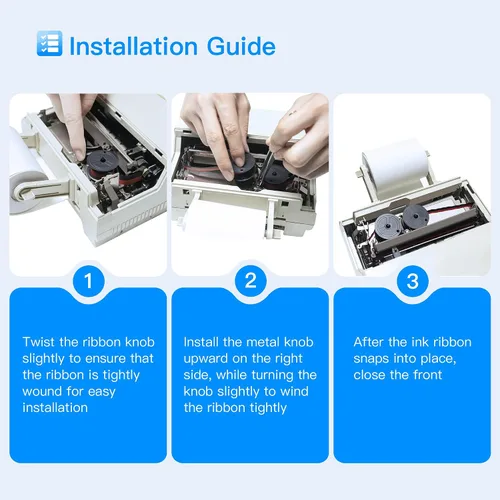 Installation Guide

1

Twist the ribbon knob slightly to ensure that the ribbon is tightly wound for easy installation

2

Install the metal knob upward on the right side, while turning the knob slightly to wind the ribbon tightly

3

After the ink ribbon snaps into place, close the front