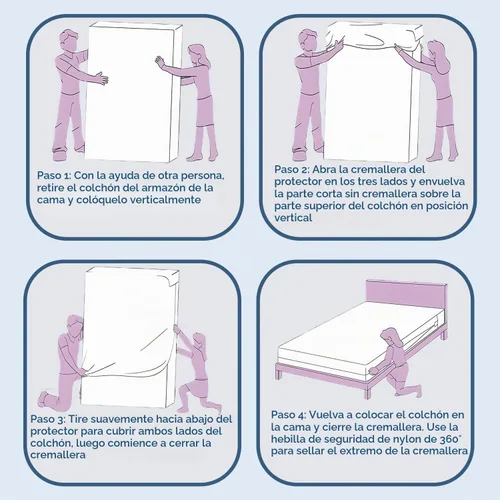 Paso 1: Con la ayuda de otra persona, retire el colchón del armazón de la cama y colóquelo verticalmente

Paso 2: Abra la cremallera del protector en los tres lados y envuelva la parte corta sin cremallera sobre la parte superior del colchón en posición vertical

Paso 3: Tire suavemente hacia abajo del protector para cubrir ambos lados del colchón, luego comience a cerrar la cremallera

Paso 4: Vuelva a colocar el colchón en la cama y cierre la cremallera. Use la hebilla de seguridad de nylon de 360° para sellar el extremo de la cremallera